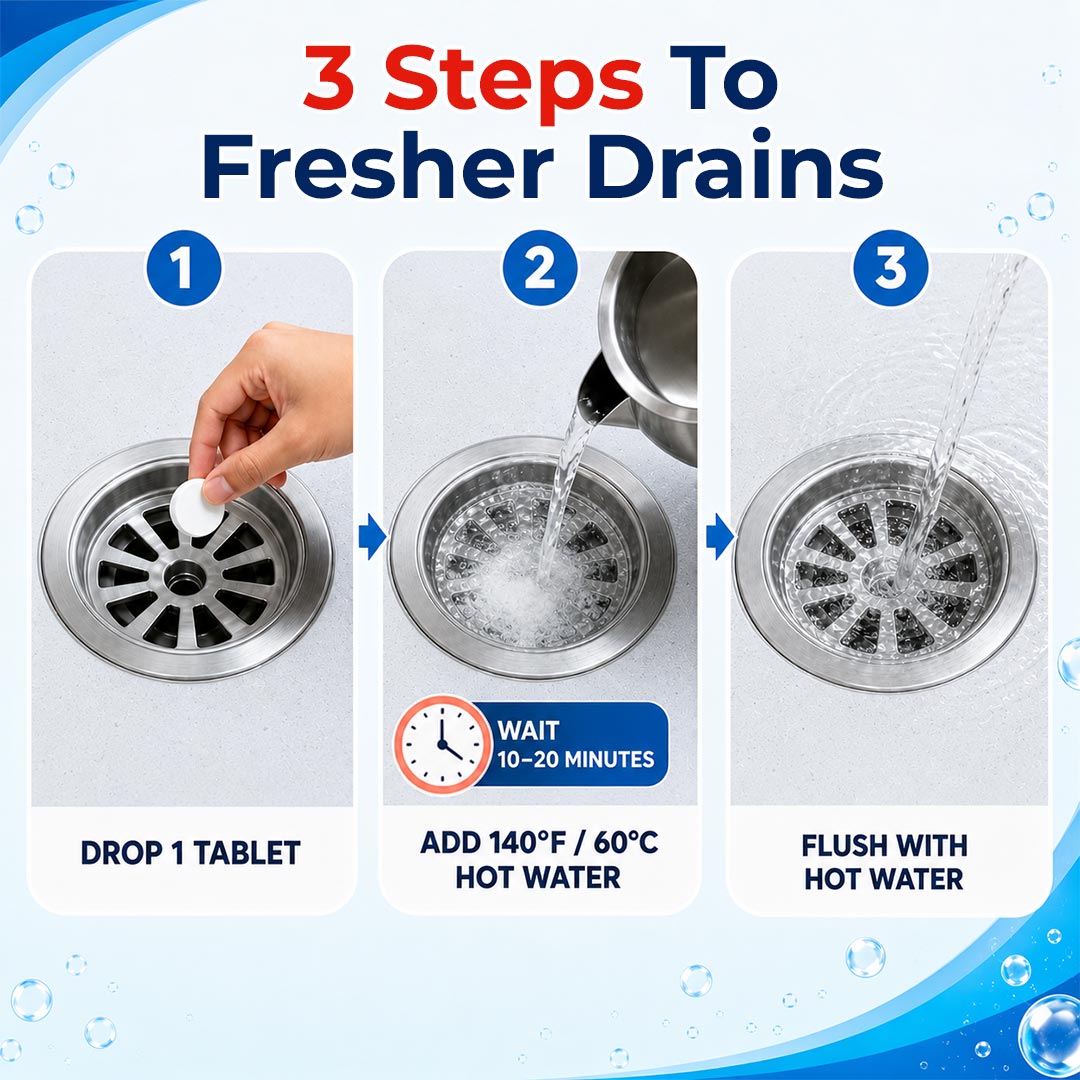 3 Steps To Fresher Drains

1

DROP 1 TABLET

2

WAIT 10–20 MINUTES

ADD 140°F / 60°C HOT WATER

3

FLUSH WITH HOT WATER